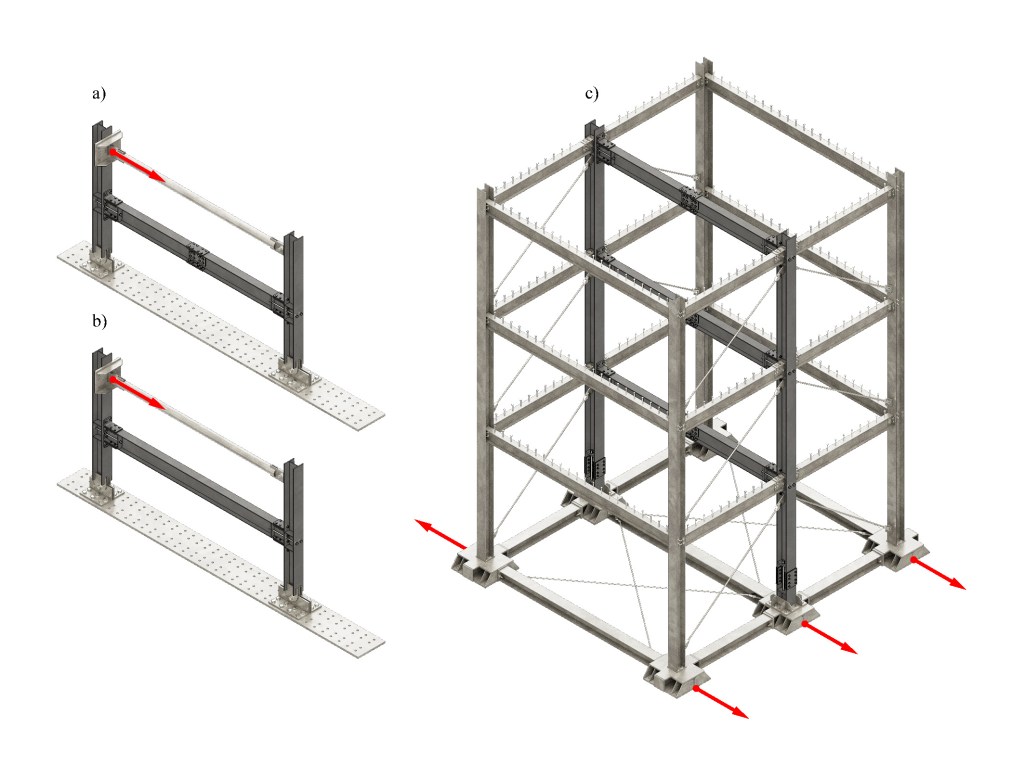 a)

b)

c)