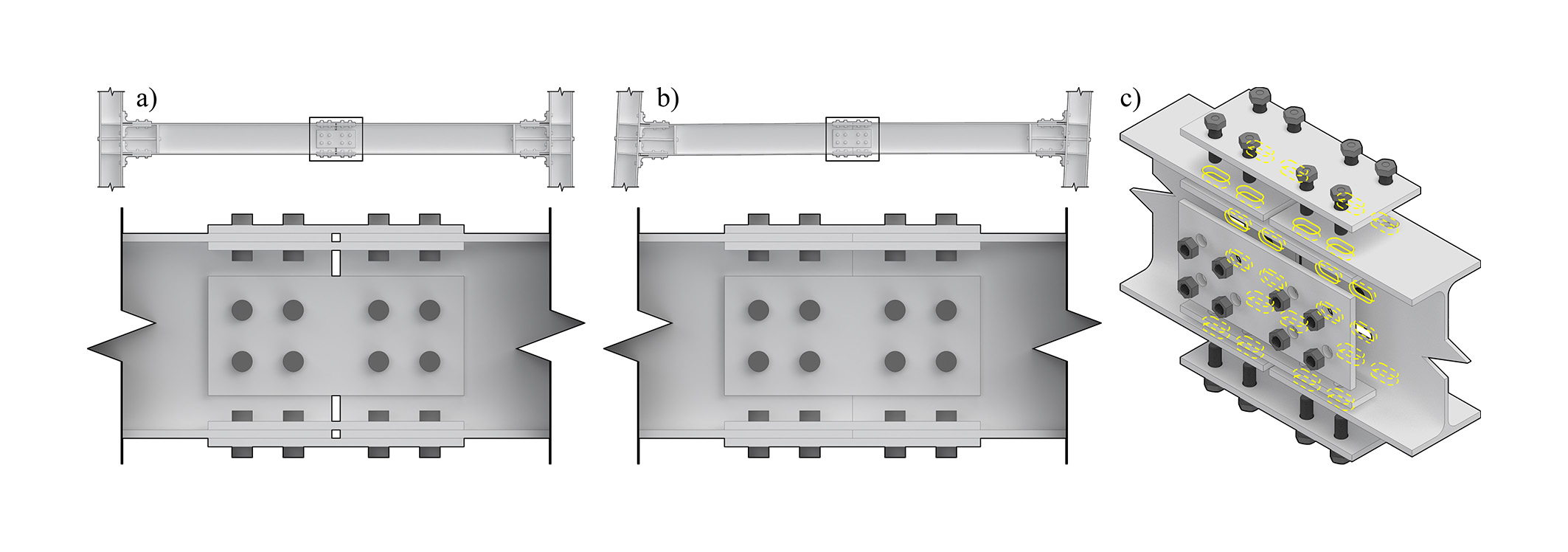 a)

b)

c)