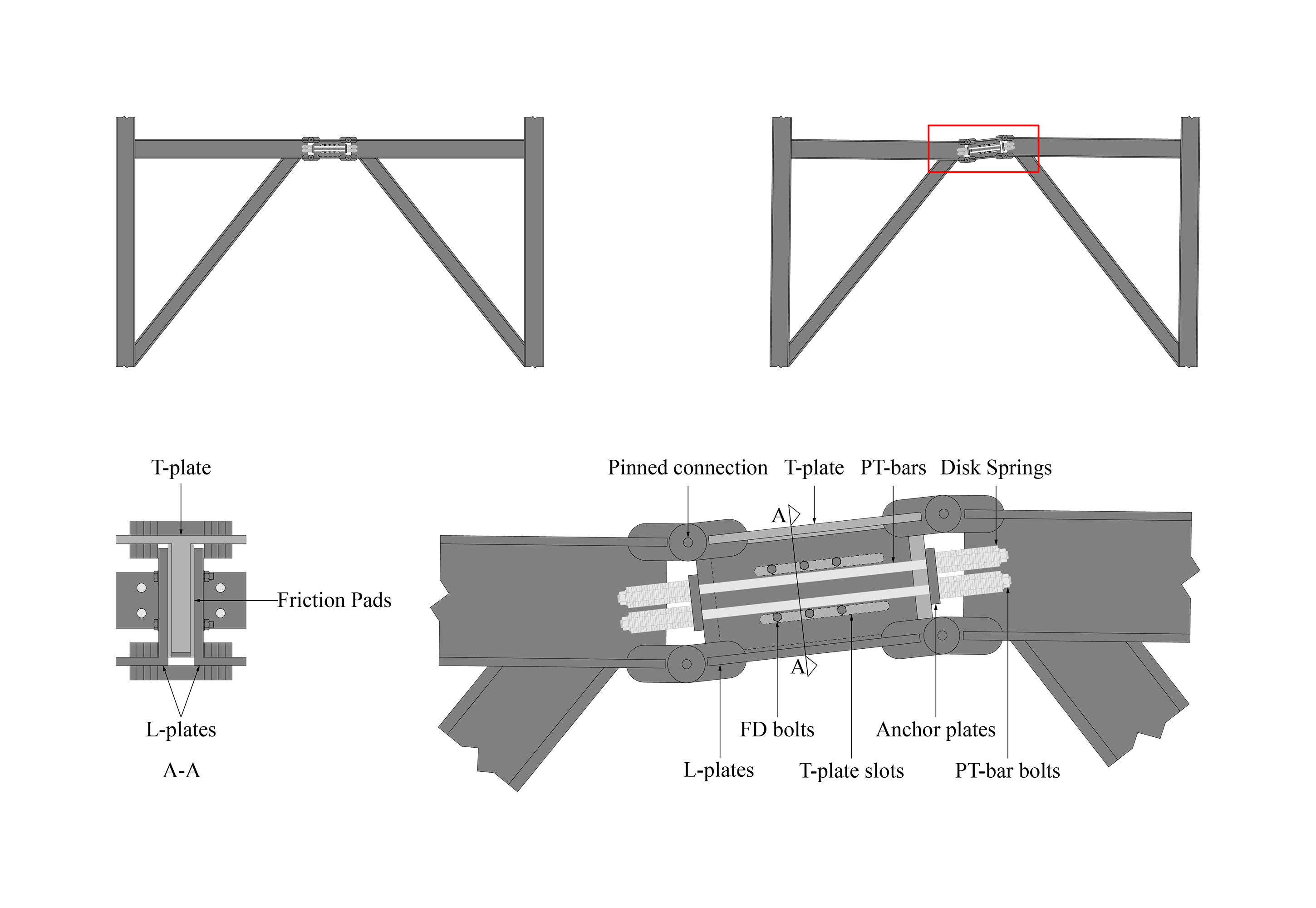 T-plate

Friction Pads

L-plates

A-A

Pinned connection T-plate PT-bars Disk Springs

A

A

FD bolts

Anchor plates

L-plates

T-plate slots

PT-bar bolts