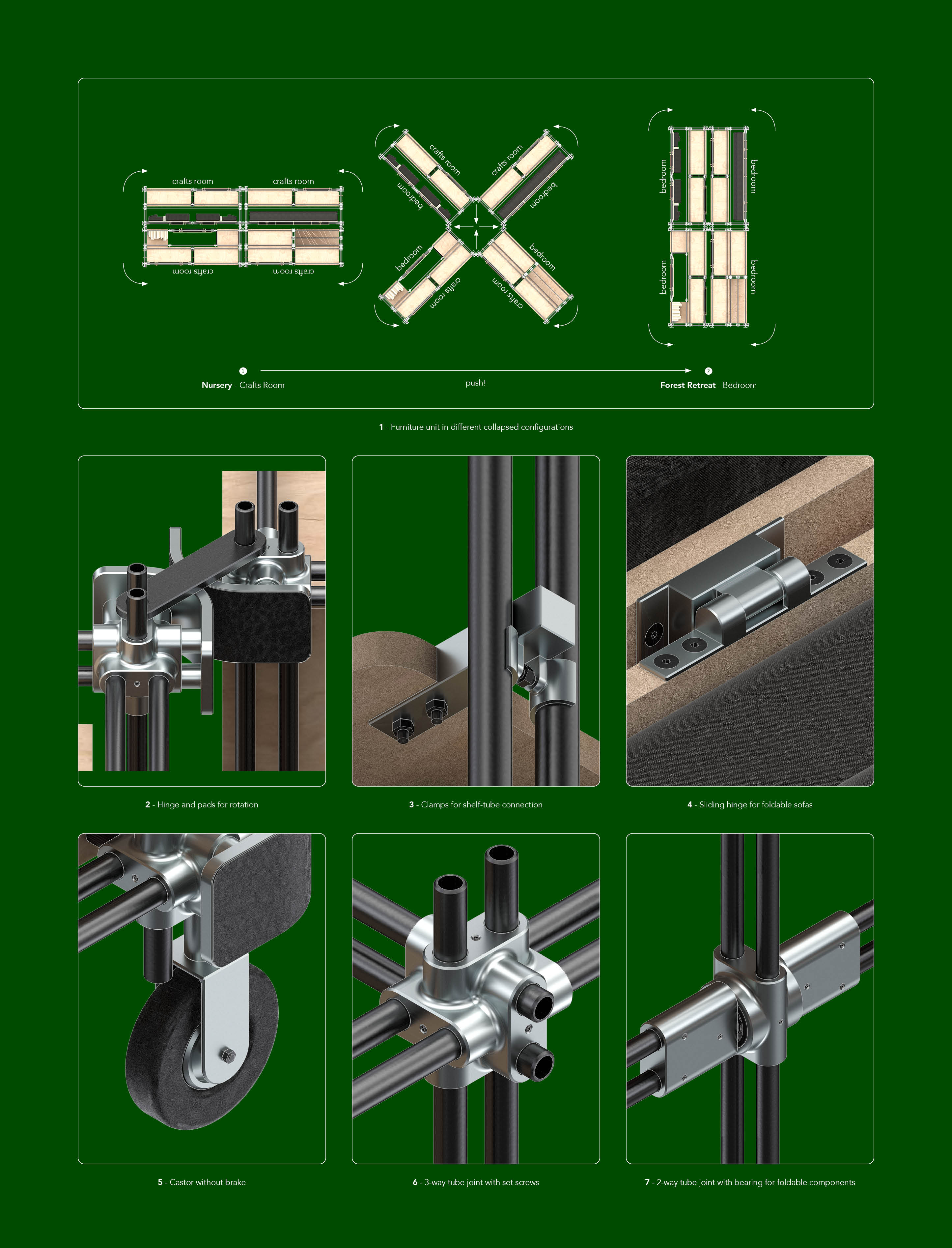 crafts room
crafts room
crafts room
crafts room

crafts room
crafts room
bedroom
bedroom
bedroom
bedroom
crafts room
crafts room

bedroom
bedroom
bedroom
bedroom

1
Nursery - Crafts Room

push!

2
Forest Retreat - Bedroom

1 - Furniture unit in different collapsed configurations

2 - Hinge and pads for rotation

3 - Clamps for shelf-tube connection

4 - Sliding hinge for foldable sofas

5 - Castor without brake

6 - 3-way tube joint with set screws

7 - 2-way tube joint with bearing for foldable components