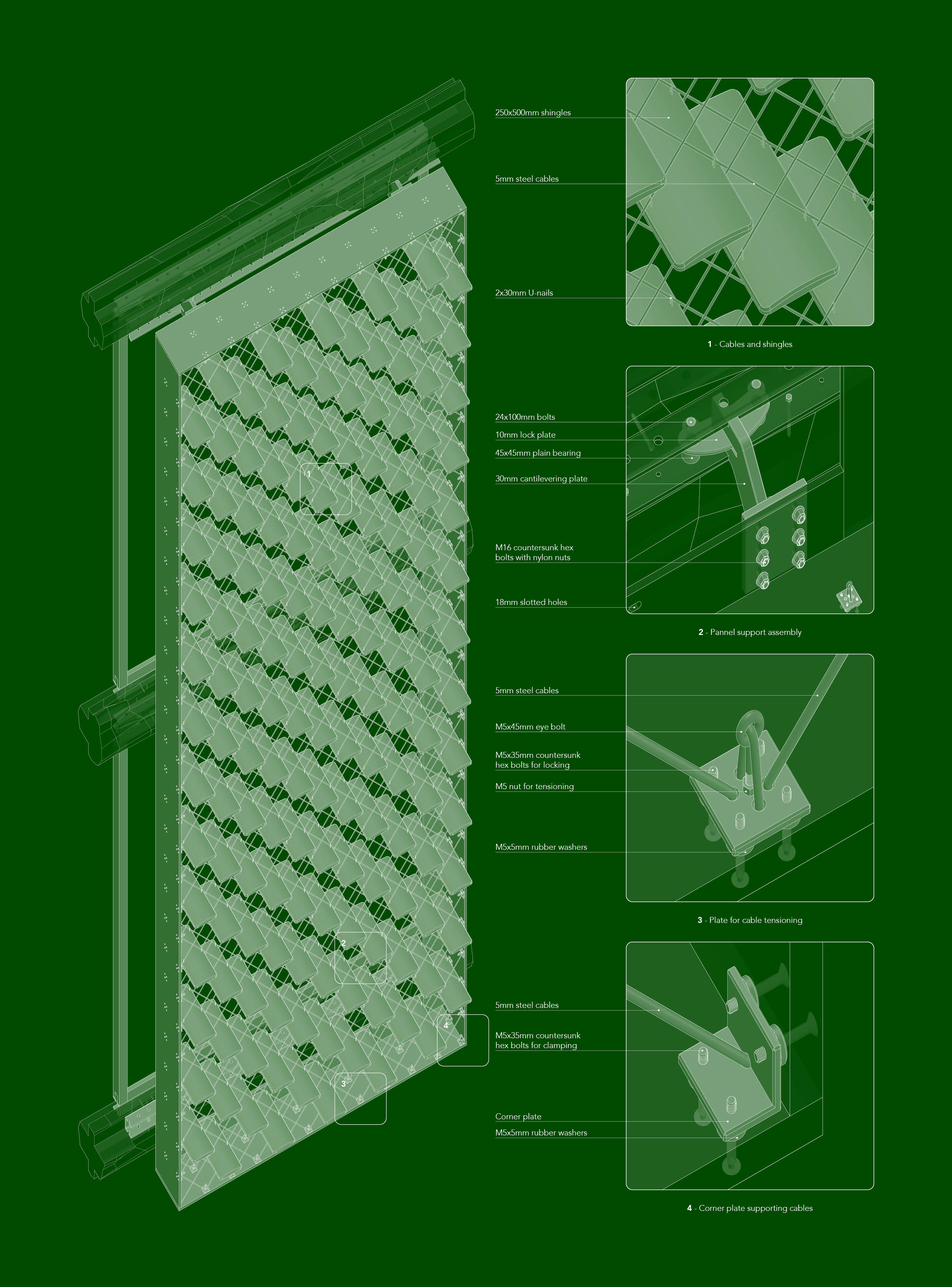 1

2

4

3

250x500mm shingles

5mm steel cables

2x30mm U-nails

1 - Cables and shingles

24x100mm bolts
10mm lock plate
45x45mm plain bearing
30mm cantilevering plate

M16 countersunk hex bolts with nylon nuts

18mm slotted holes

2 - Pannel support assembly

5mm steel cables

M5x45mm eye bolt

M5x35mm countersunk hex bolts for locking

M5 nut for tensioning

M5x5mm rubber washers

3 - Plate for cable tensioning

5mm steel cables

M5x35mm countersunk hex bolts for clamping

Corner plate
M5x5mm rubber washers

4 - Corner plate supporting cables